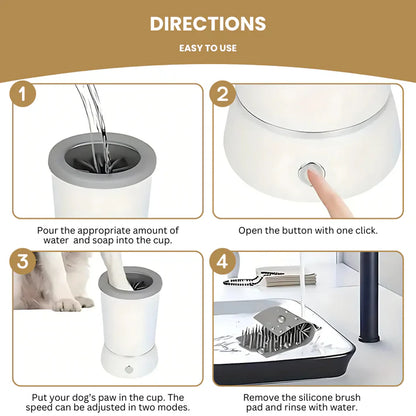 DIRECTIONS

EASY TO USE

1

Pour the appropriate amount of water and soap into the cup.

2

Open the button with one click.

3

Put your dog's paw in the cup. The speed can be adjusted in two modes.

4

Remove the silicone brush pad and rinse with water.