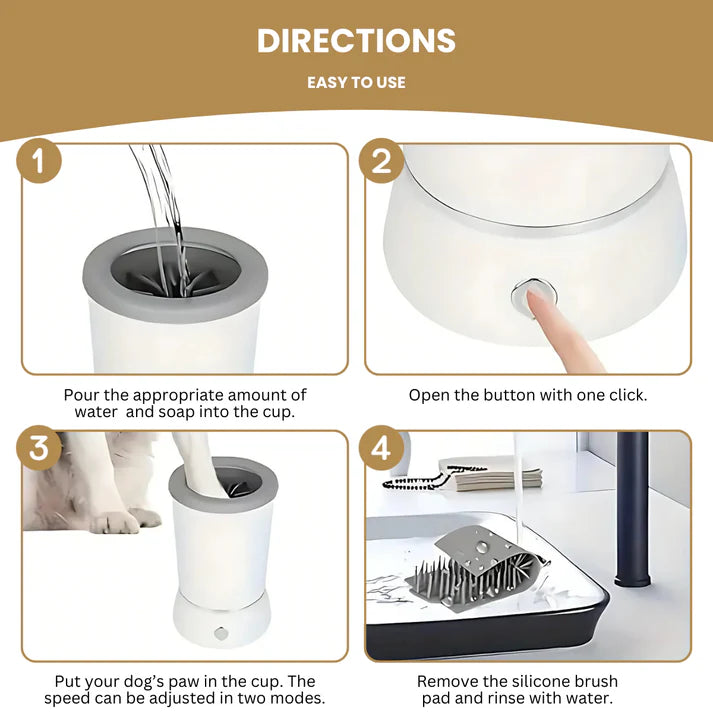 DIRECTIONS

EASY TO USE

1

Pour the appropriate amount of water and soap into the cup.

2

Open the button with one click.

3

Put your dog's paw in the cup. The speed can be adjusted in two modes.

4

Remove the silicone brush pad and rinse with water.